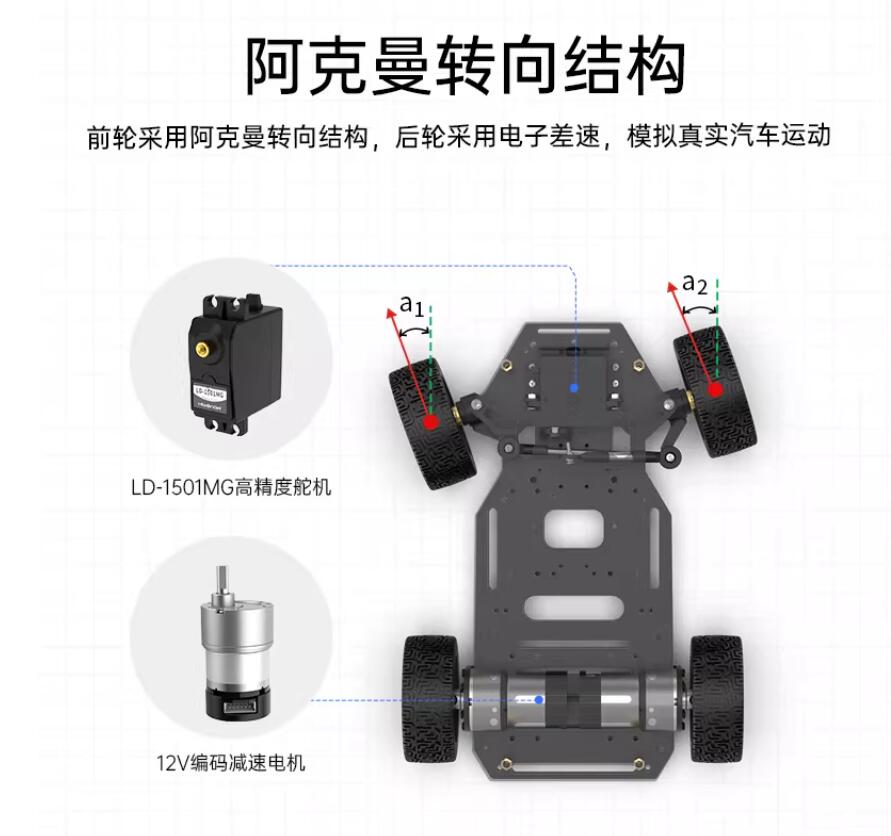 阿克曼转向结构

前轮采用阿克曼转向结构，后轮采用电子差速，模拟真实汽车运动

$a_1$

$a_2$

LD-1501MG

LD-1501MG高精度舵机

12V编码减速电机