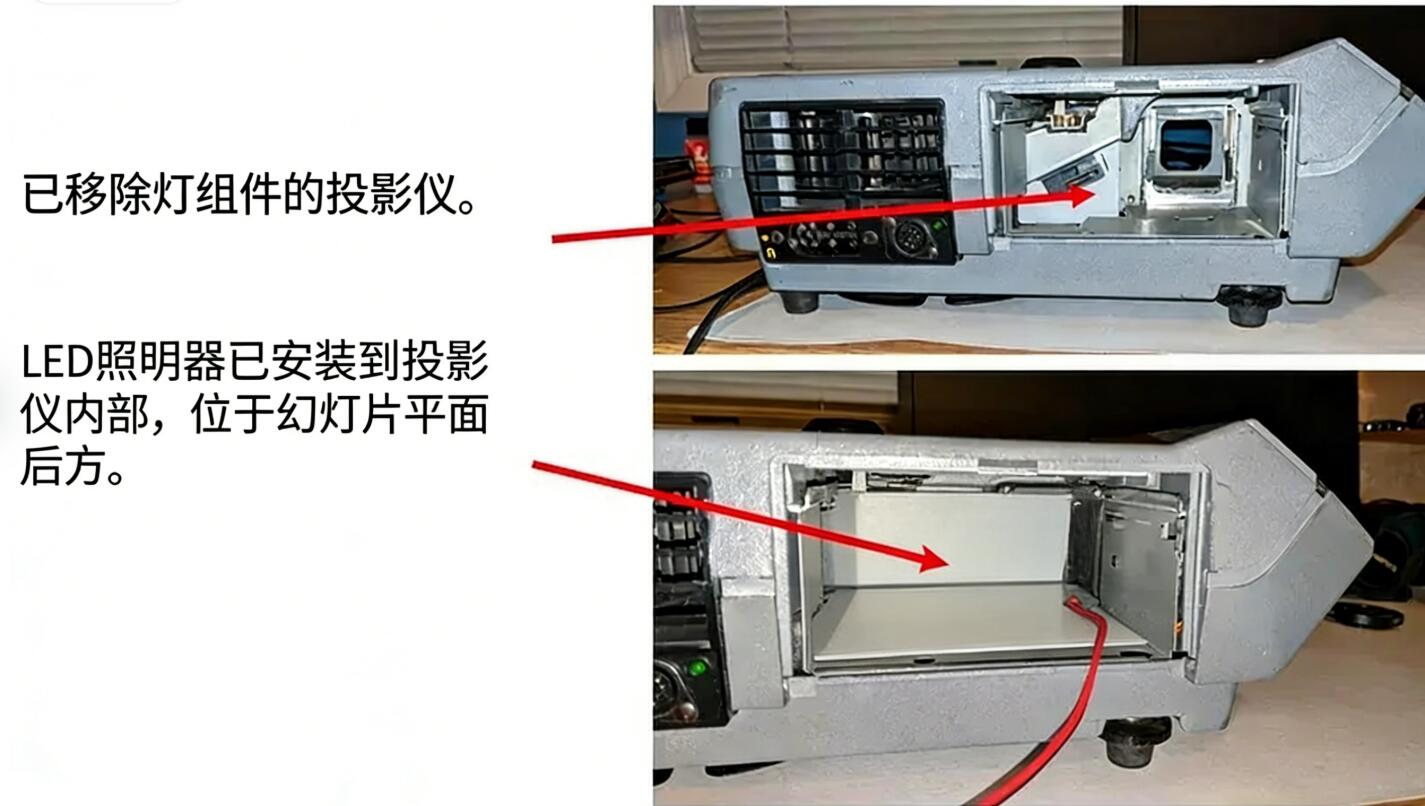 已移除灯组件的投影仪。

LED照明器已安装到投影仪内部，位于幻灯片平面后方。