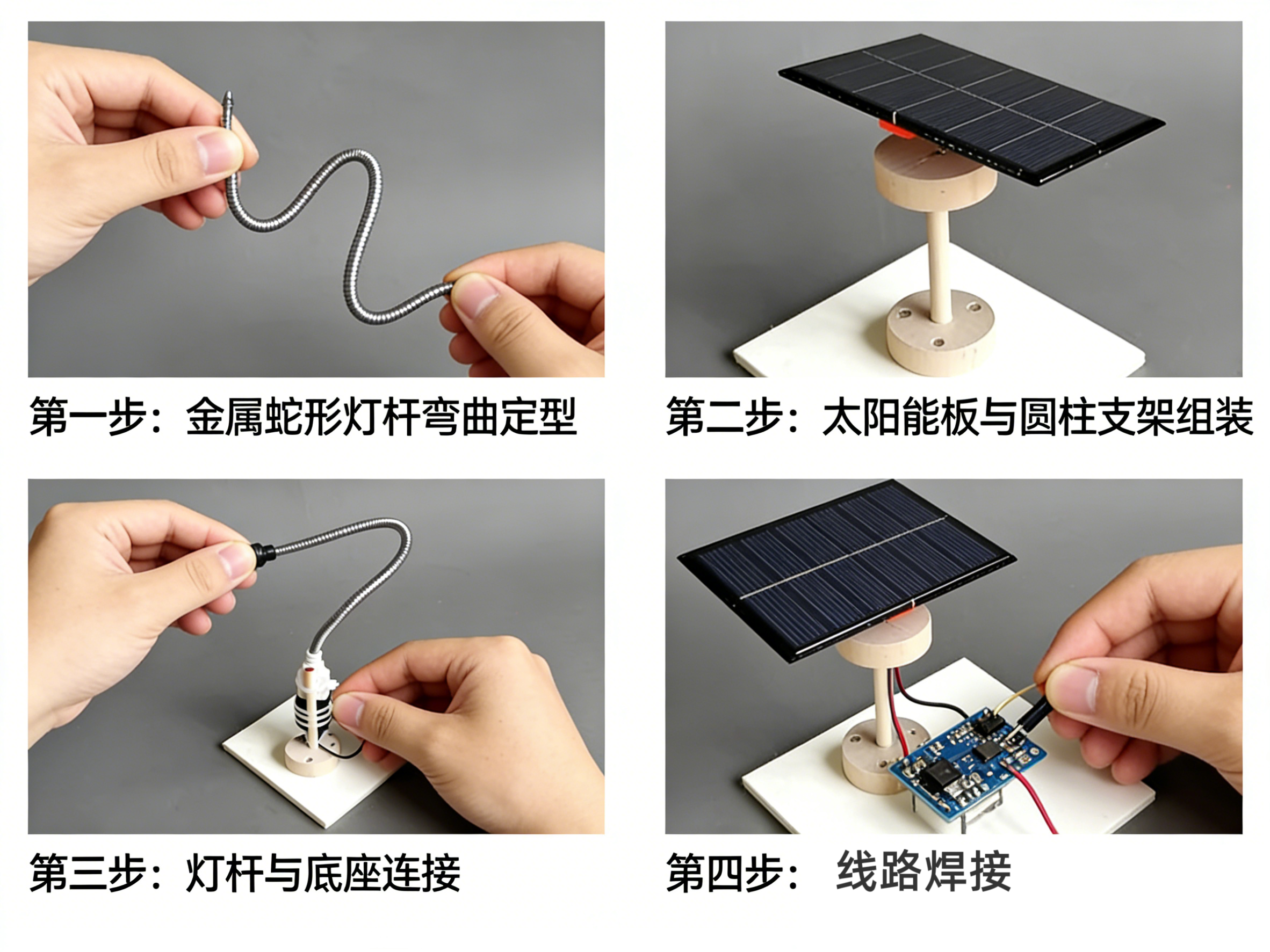 第一步：金属蛇形灯杆弯曲定型

第二步：太阳能板与圆柱支架组装

第三步：灯杆与底座连接

第四步： 线路焊接