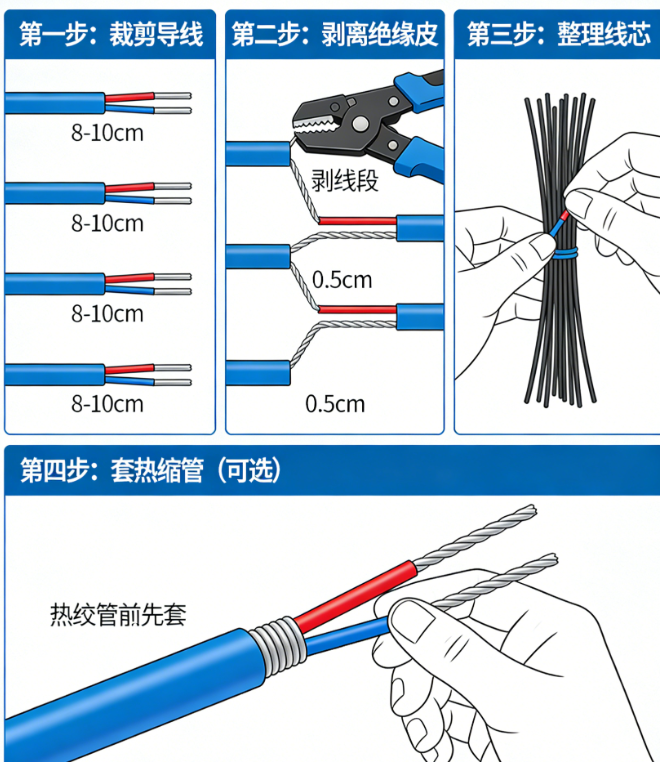 第一步：裁剪导线

8-10cm

8-10cm

8-10cm

8-10cm

第二步：剥离绝缘皮

剥线段

0.5cm

0.5cm

第三步：整理线芯

第四步：套热缩管（可选）

热绞管前先套