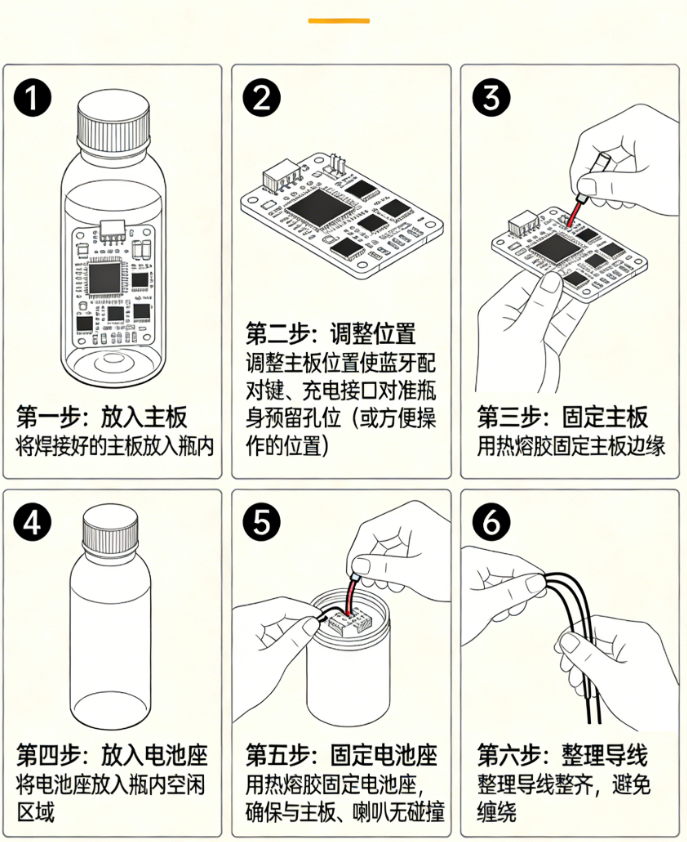 1

第一步：放入主板
将焊接好的主板放入瓶内

2

第二步：调整位置
调整主板位置使蓝牙配对键、充电接口对准瓶身预留孔位（或方便操作的位置）

3

第三步：固定主板
用热熔胶固定主板边缘

4

第四步：放入电池座
将电池座放入瓶内空闲区域

5

第五步：固定电池座
用热熔胶固定电池座，确保与主板、喇叭无碰撞

6

第六步：整理导线
整理导线整齐，避免缠绕