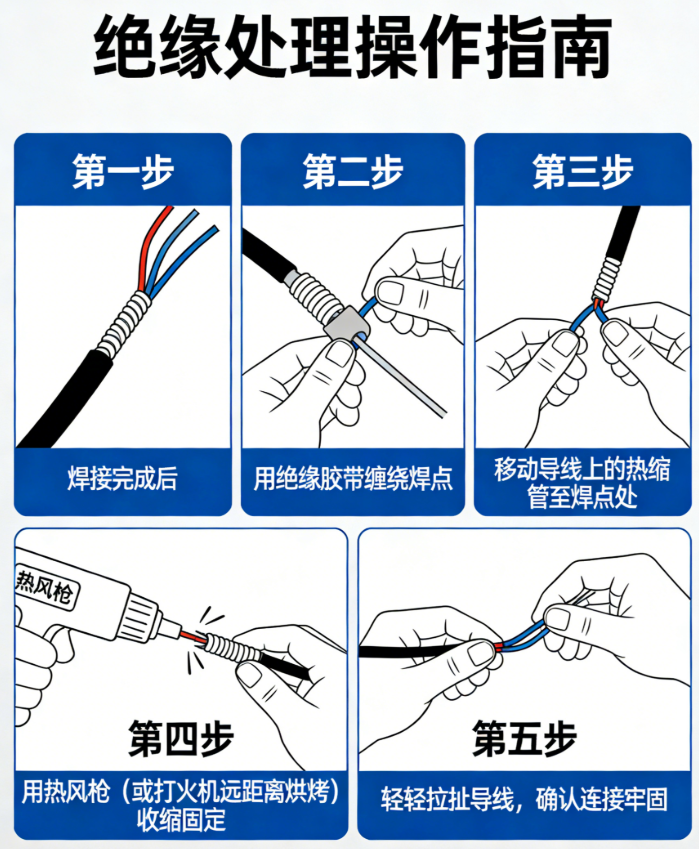 绝缘处理操作指南

第一步

焊接完成后

第二步

用绝缘胶带缠绕焊点

第三步

移动导线上的热缩管至焊点处

热风枪

第四步

用热风枪（或打火机远距离烘烤）收缩固定

第五步

轻轻拉扯导线，确认连接牢固