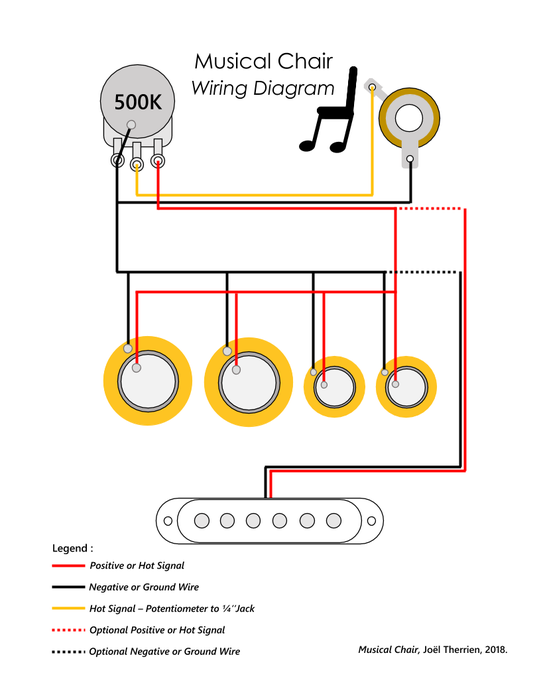 Musical Chair
Wiring Diagram

500K

Legend :
Positive or Hot Signal
Negative or Ground Wire
Hot Signal – Potentiometer to ¼''Jack
Optional Positive or Hot Signal
Optional Negative or Ground Wire

Musical Chair, Joël Therrien, 2018.